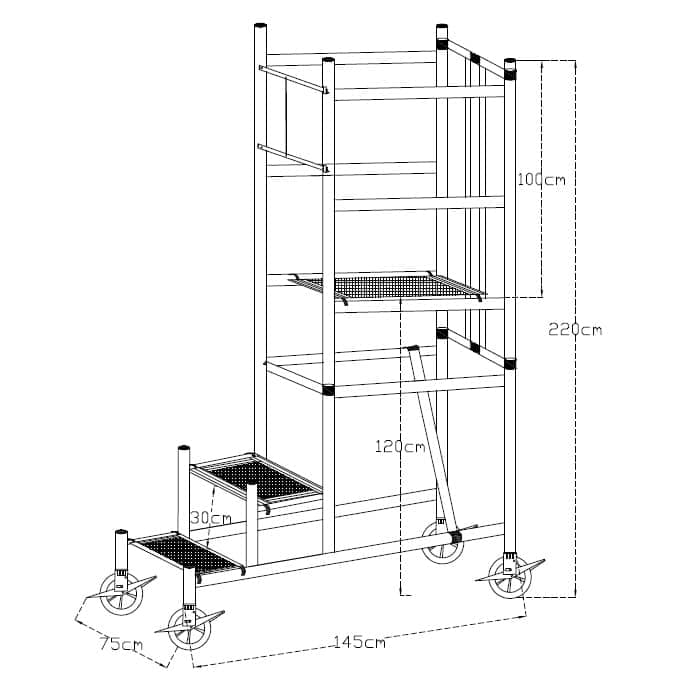 100cm
220cm
120cm
30cm
75cm
145cm